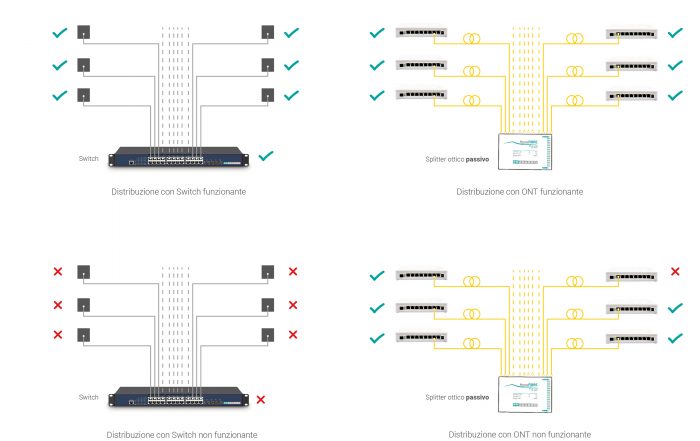 Switch

Distribuzione con Switch funzionante

Splitter ottico passivo

Distribuzione con ONT funzionante

Switch

Distribuzione con Switch non funzionante

Splitter ottico passivo

Distribuzione con ONT non funzionante