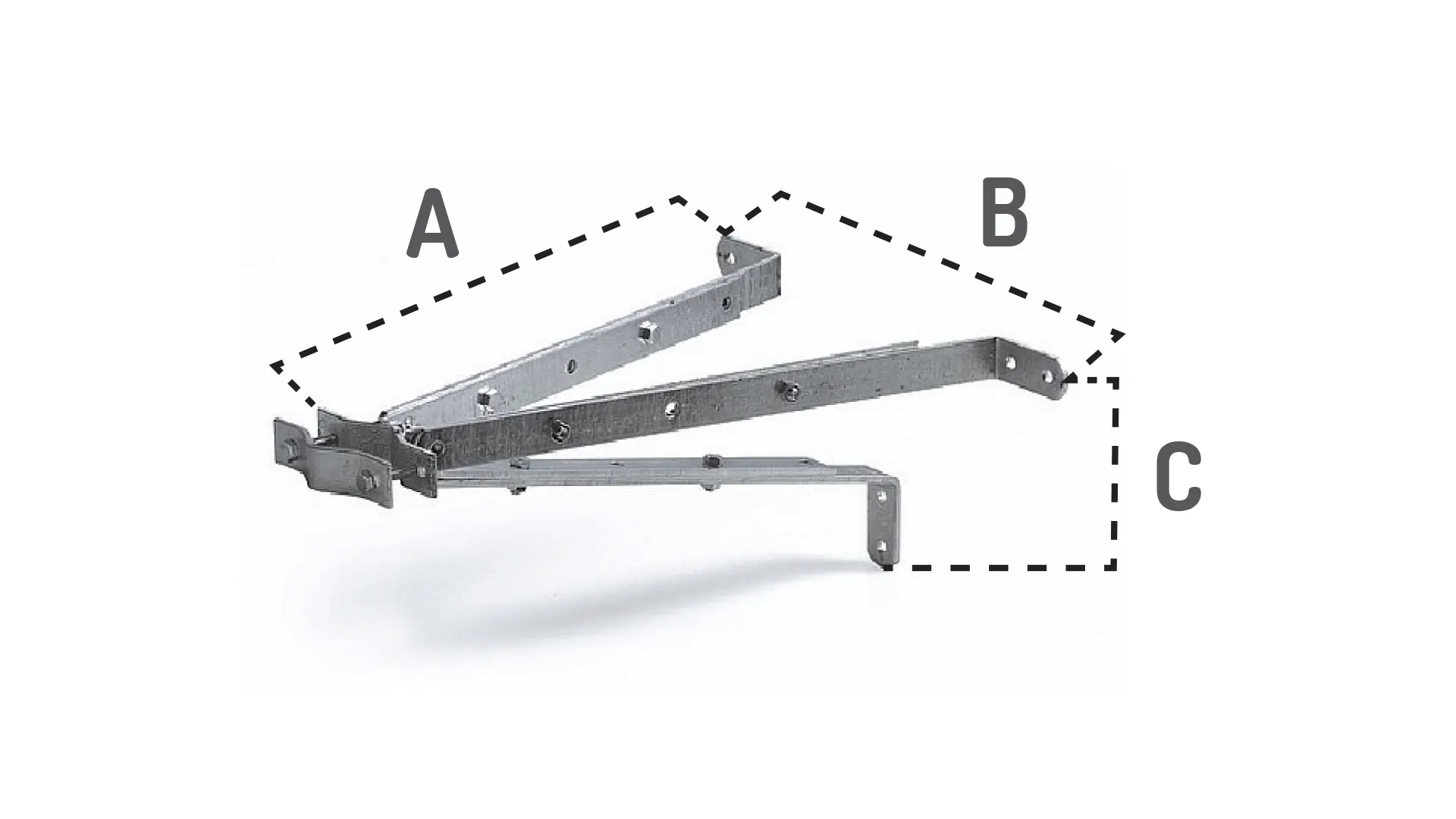 A
B
C