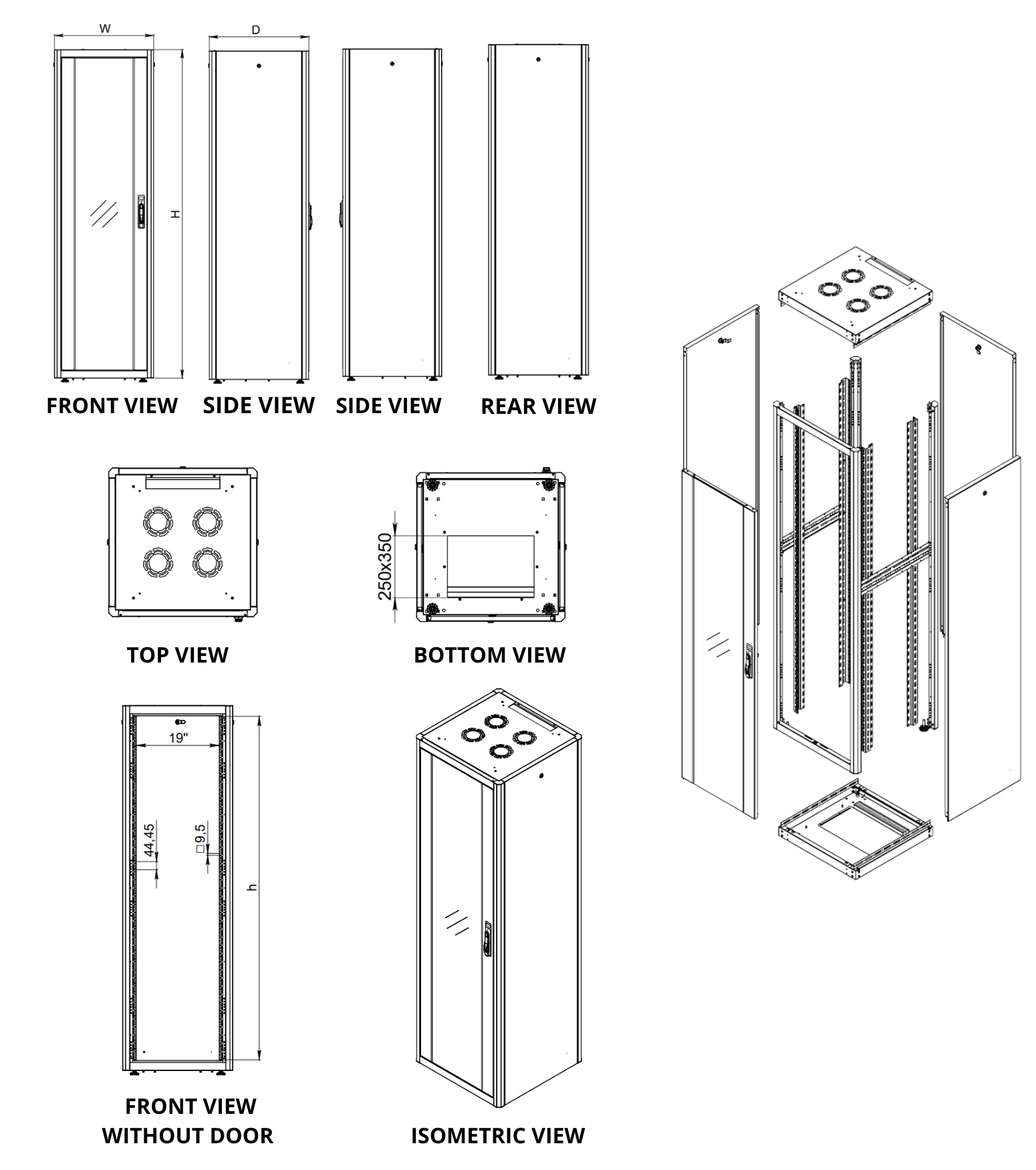 W

D

H

FRONT VIEW

SIDE VIEW

SIDE VIEW

REAR VIEW

250x350

TOP VIEW

BOTTOM VIEW

19"

44,45

□9,5

h

FRONT VIEW WITHOUT DOOR

ISOMETRIC VIEW