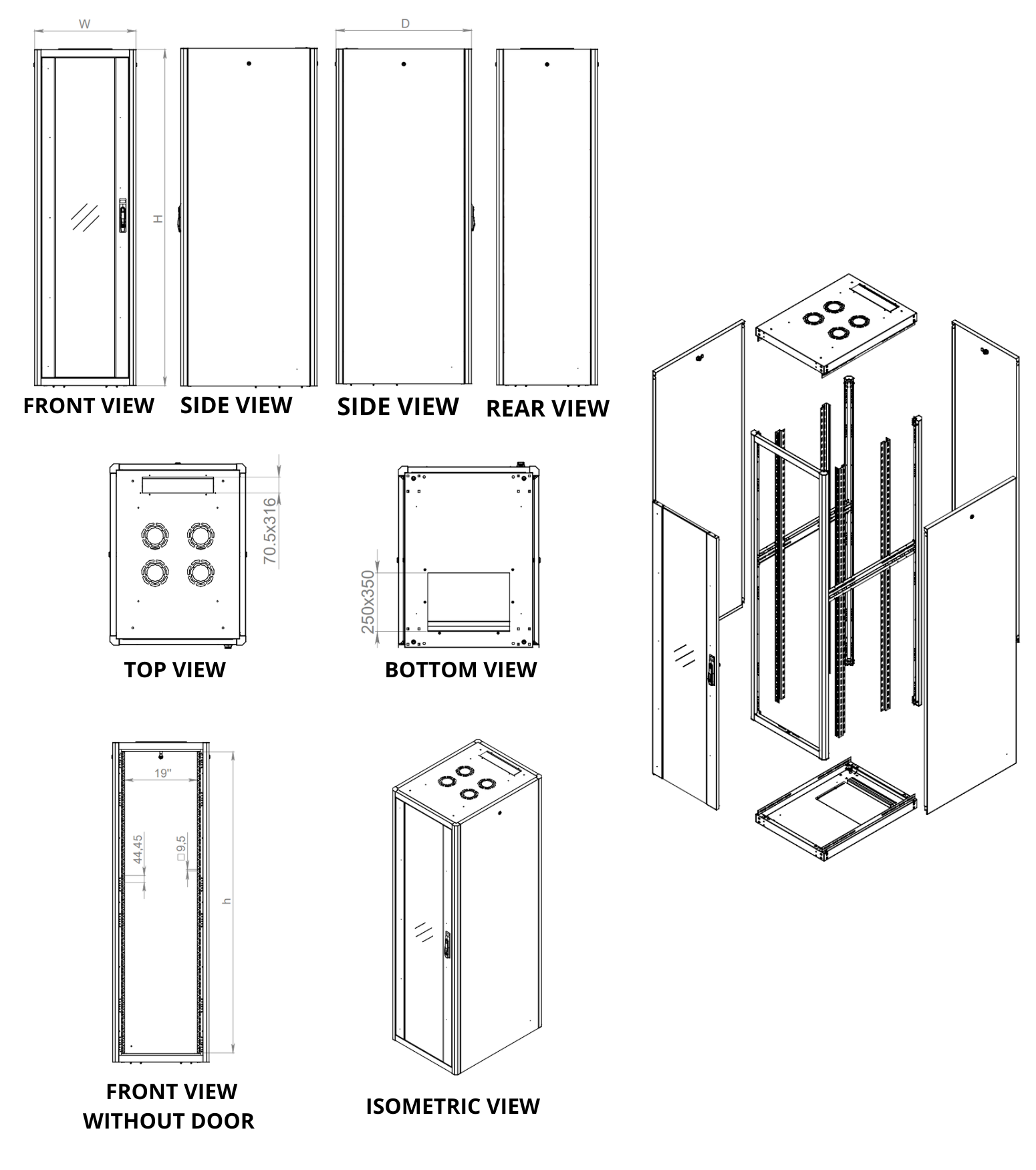 W

H

D

FRONT VIEW

SIDE VIEW

SIDE VIEW

REAR VIEW

70.5x316

TOP VIEW

250x350

BOTTOM VIEW

19"

44,45

□9,5

h

FRONT VIEW WITHOUT DOOR

ISOMETRIC VIEW